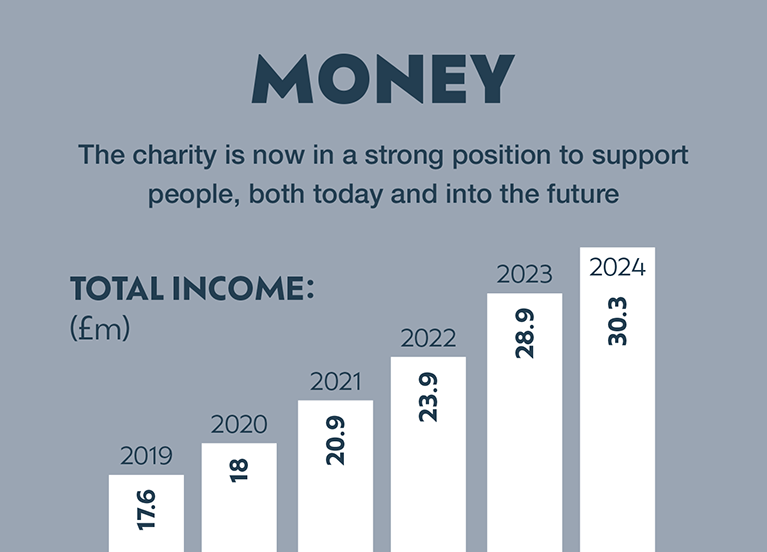 MONEY

The charity is now in a strong position to support people, both today and into the future

TOTAL INCOME:
(£m)

2019
17.6

2020
18

2021
20.9

2022
23.9

2023
28.9

2024
30.3