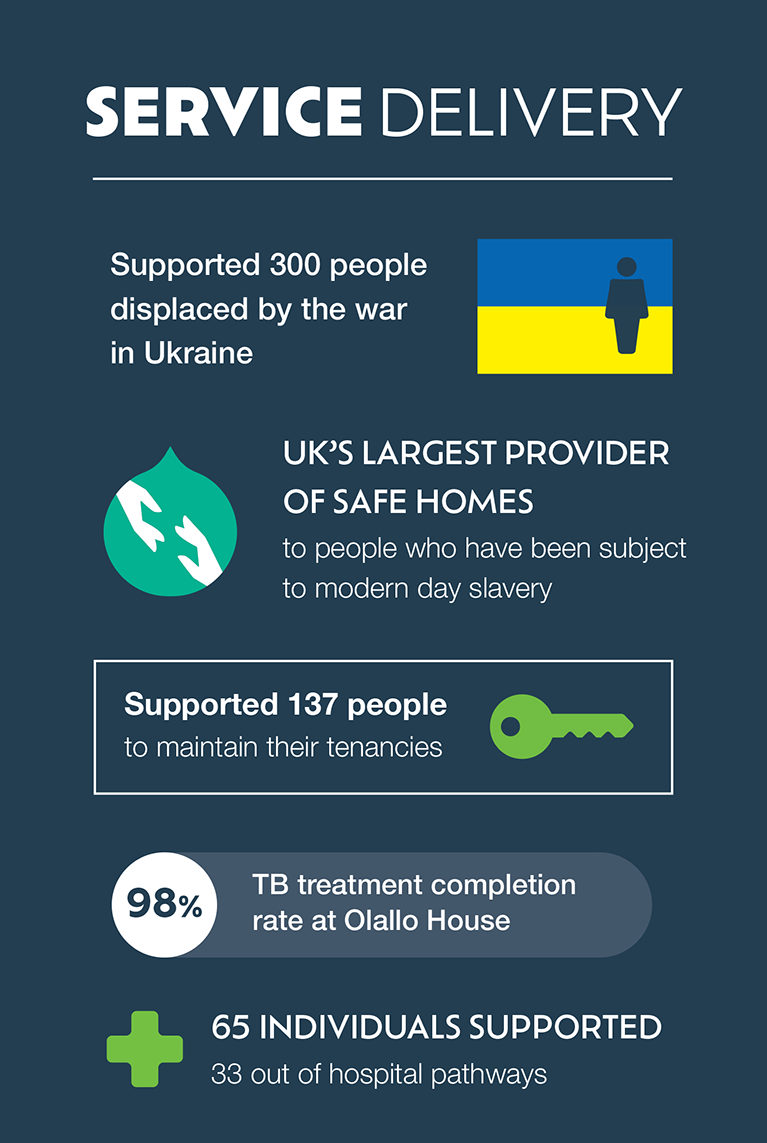 SERVICE DELIVERY

Supported 300 people displaced by the war in Ukraine

UK'S LARGEST PROVIDER OF SAFE HOMES
to people who have been subject to modern day slavery

Supported 137 people
to maintain their tenancies

98%
TB treatment completion rate at Olallo House

65 INDIVIDUALS SUPPORTED
33 out of hospital pathways