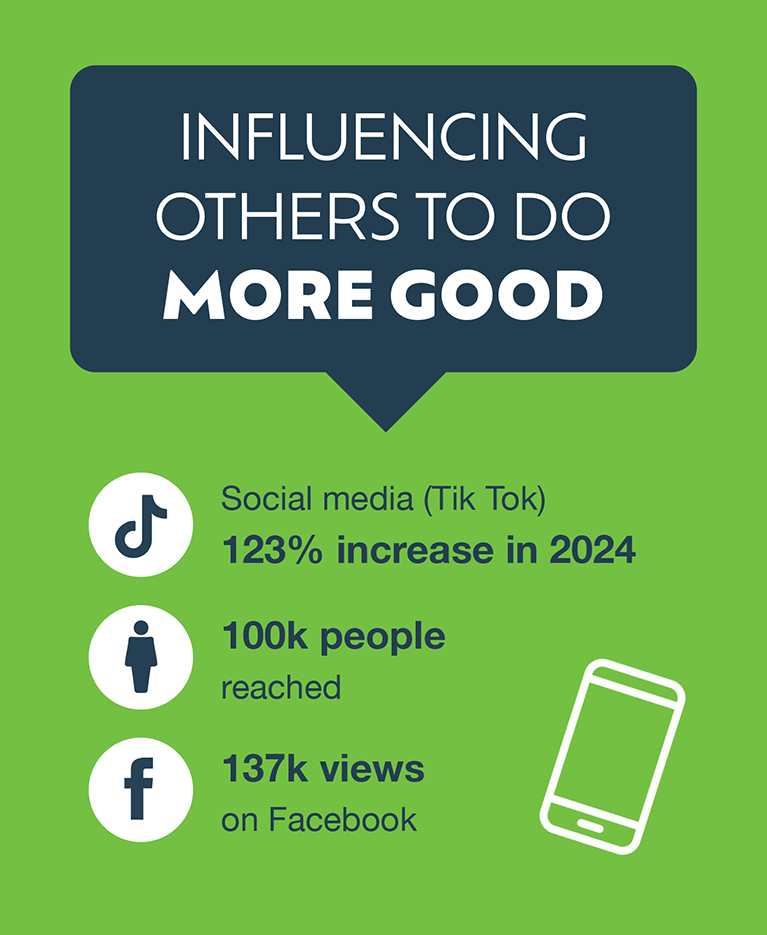 INFLUENCING OTHERS TO DO MORE GOOD

Social media (Tik Tok)
123% increase in 2024

100k people
reached

137k views
on Facebook