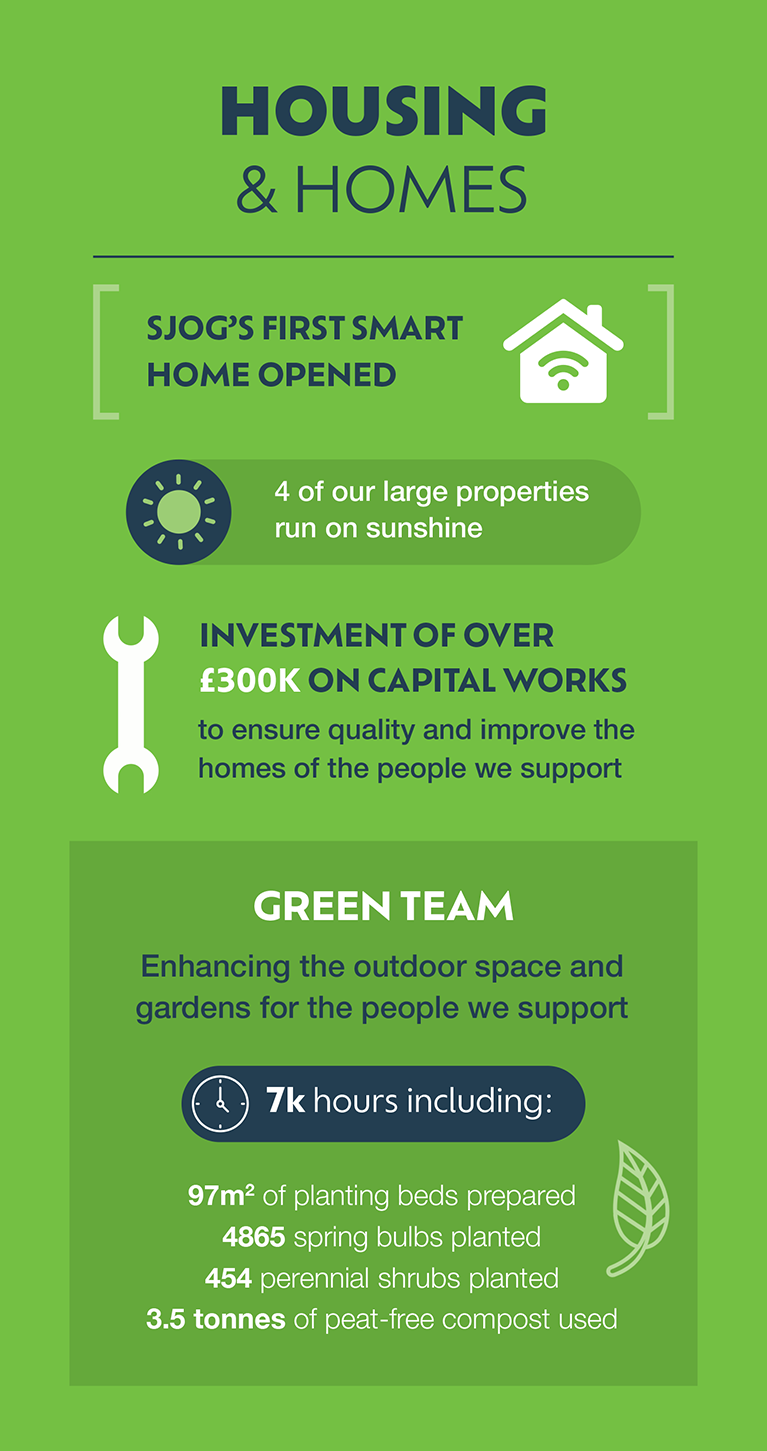 HOUSING
& HOMES

SJOG'S FIRST SMART HOME OPENED

4 of our large properties run on sunshine

INVESTMENT OF OVER £300K ON CAPITAL WORKS
to ensure quality and improve the homes of the people we support

GREEN TEAM
Enhancing the outdoor space and gardens for the people we support

7k hours including:

97m² of planting beds prepared
4865 spring bulbs planted
454 perennial shrubs planted
3.5 tonnes of peat-free compost used