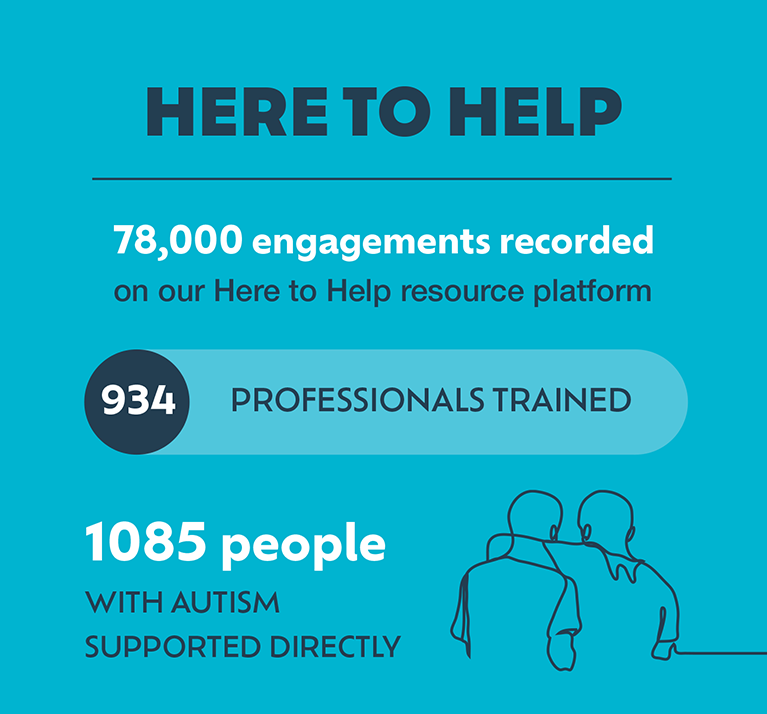 HERE TO HELP

78,000 engagements recorded on our Here to Help resource platform

934 PROFESSIONALS TRAINED

1085 people WITH AUTISM SUPPORTED DIRECTLY