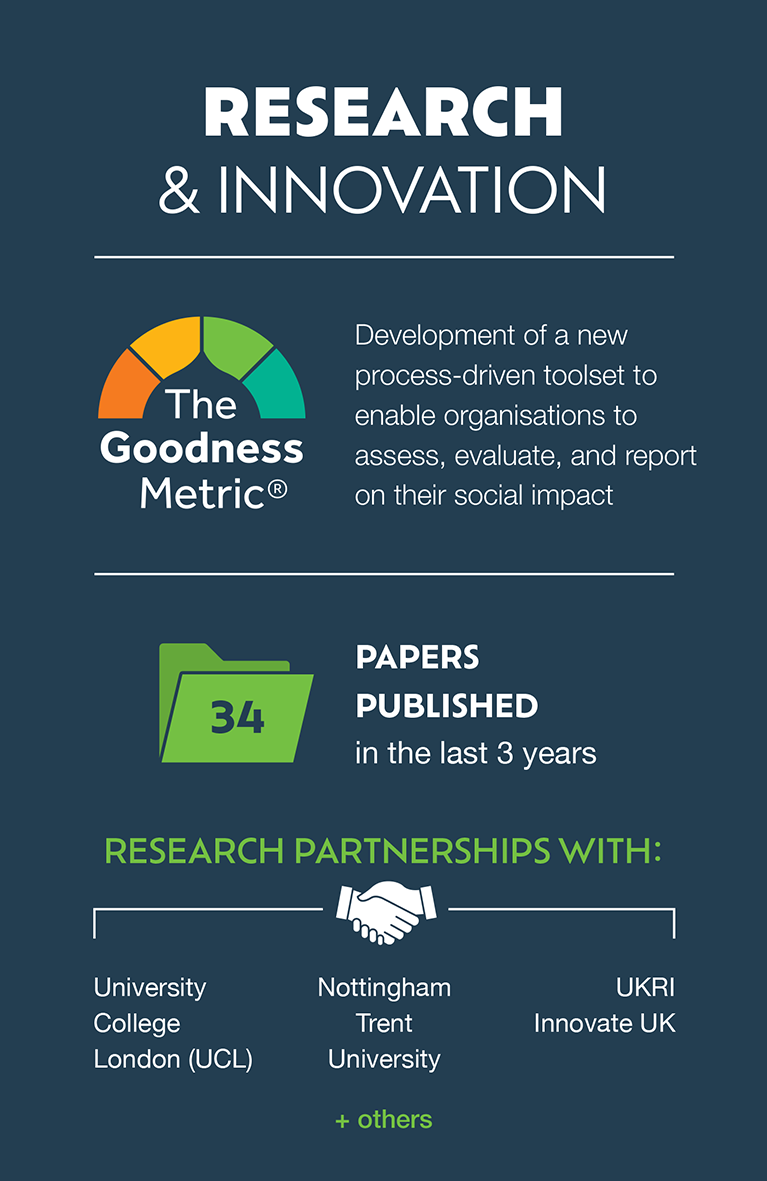 RESEARCH
& INNOVATION

The Goodness Metric®

Development of a new process-driven toolset to enable organisations to assess, evaluate, and report on their social impact

34

PAPERS PUBLISHED
in the last 3 years

RESEARCH PARTNERSHIPS WITH:

University College London (UCL)

Nottingham Trent University

UKRI
Innovate UK

+ others