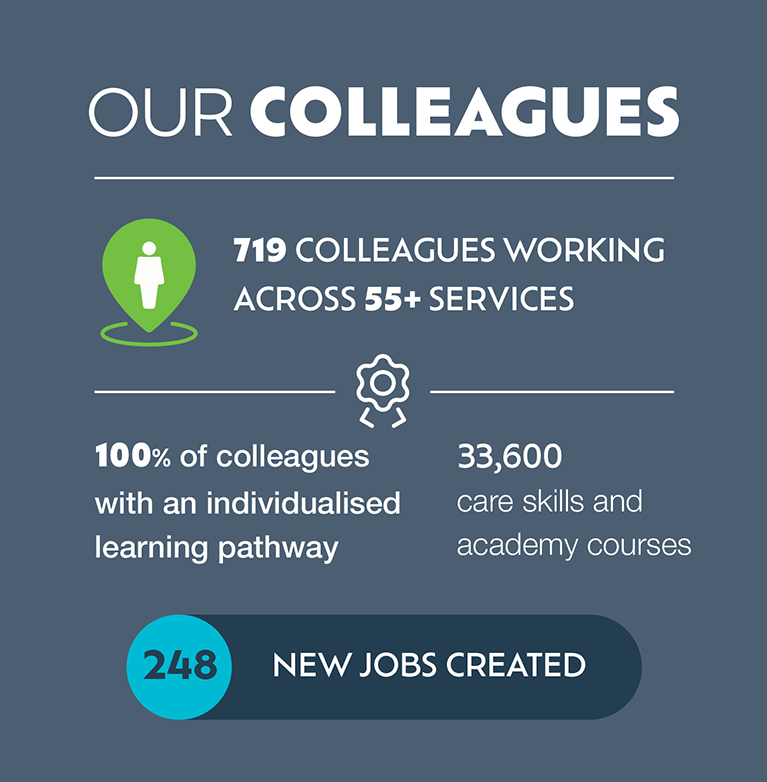 OUR COLLEAGUES

719 COLLEAGUES WORKING ACROSS 55+ SERVICES

100% of colleagues with an individualised learning pathway

33,600 care skills and academy courses

248 NEW JOBS CREATED